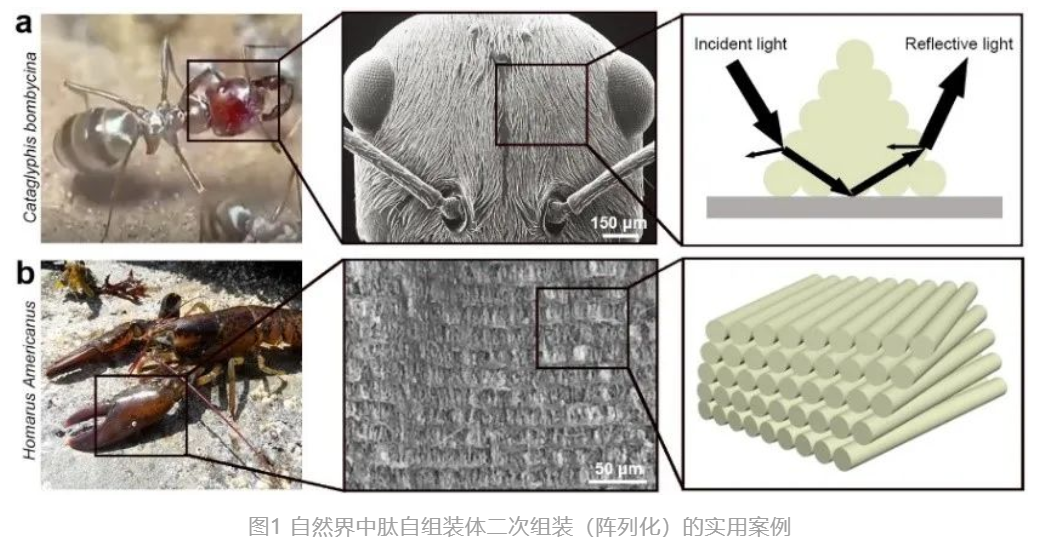 a

Cataglyphis bombycina

150 μm

Incident light

Reflective light

b

Homarus Americanus

50 μm

图1 自然界中肽自组装体二次组装（阵列化）的实用案例